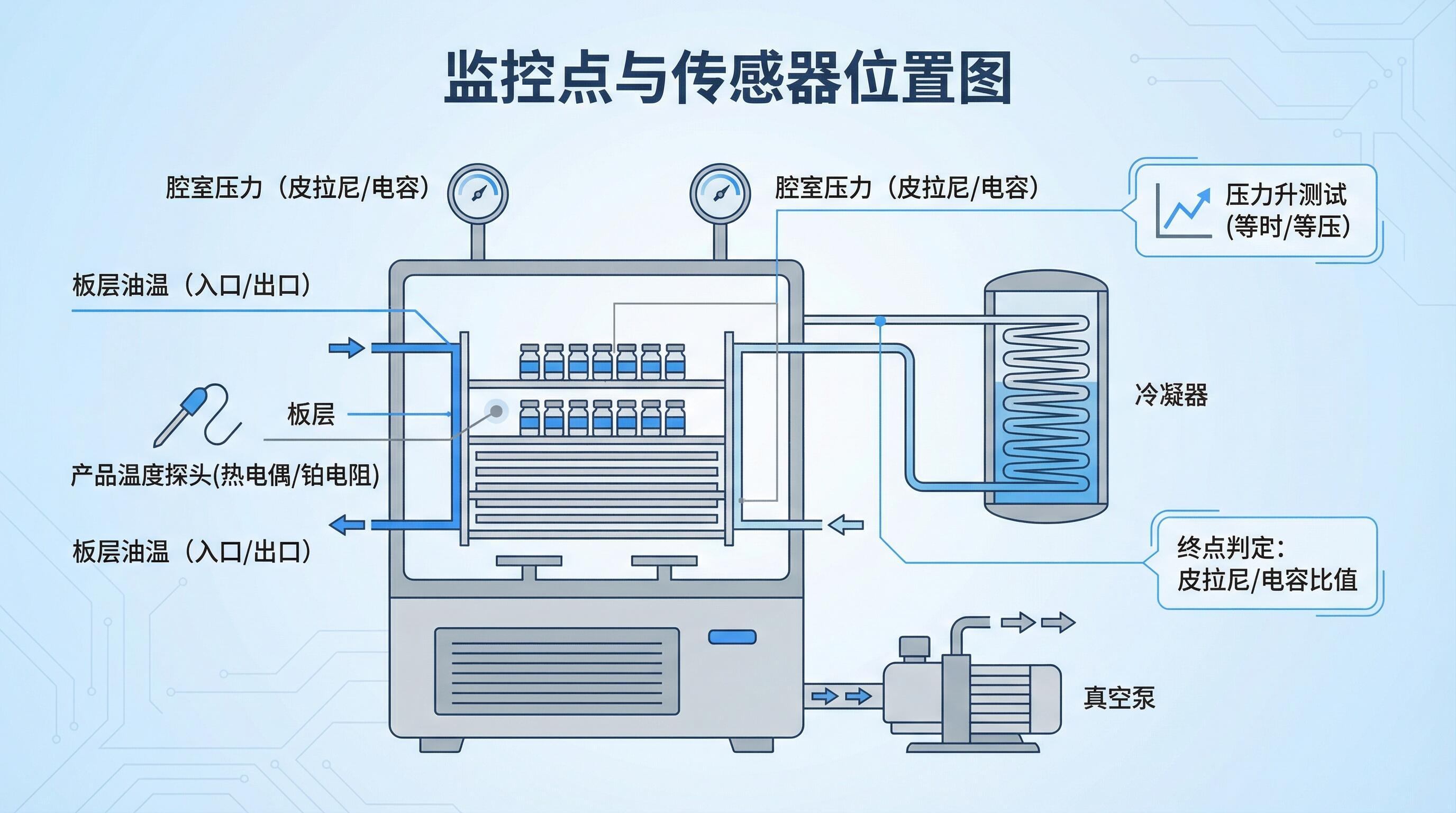 监控点与传感器位置图

腔室压力（皮拉尼/电容）

腔室压力（皮拉尼/电容）

压力升测试
(等时/等压)

板层油温（入口/出口）

板层

产品温度探头(热电偶/铂电阻)

板层油温（入口/出口）

冷凝器

终点判定：
皮拉尼/电容比值

真空泵